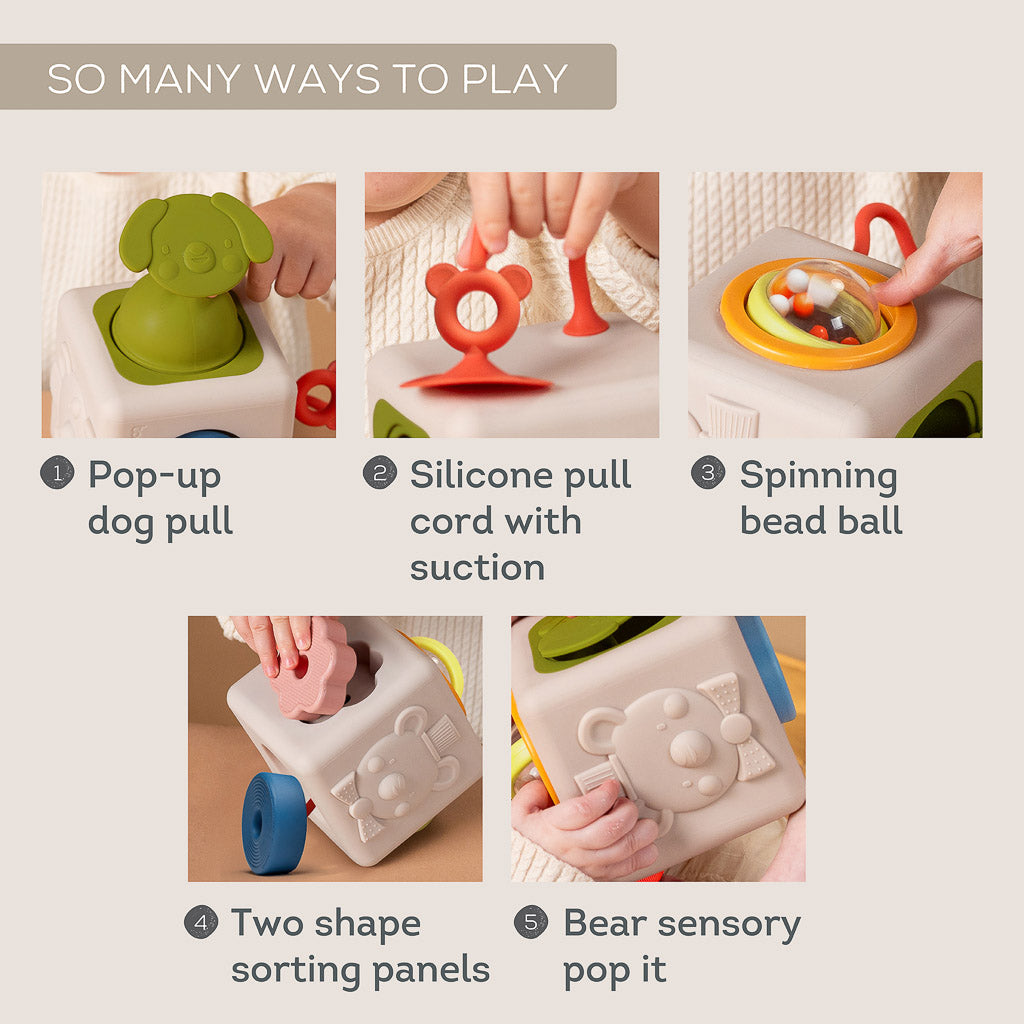 SO MANY WAYS TO PLAY

1 Pop-up dog pull

2 Silicone pull cord with suction

3 Spinning bead ball

4 Two shape sorting panels

5 Bear sensory pop it