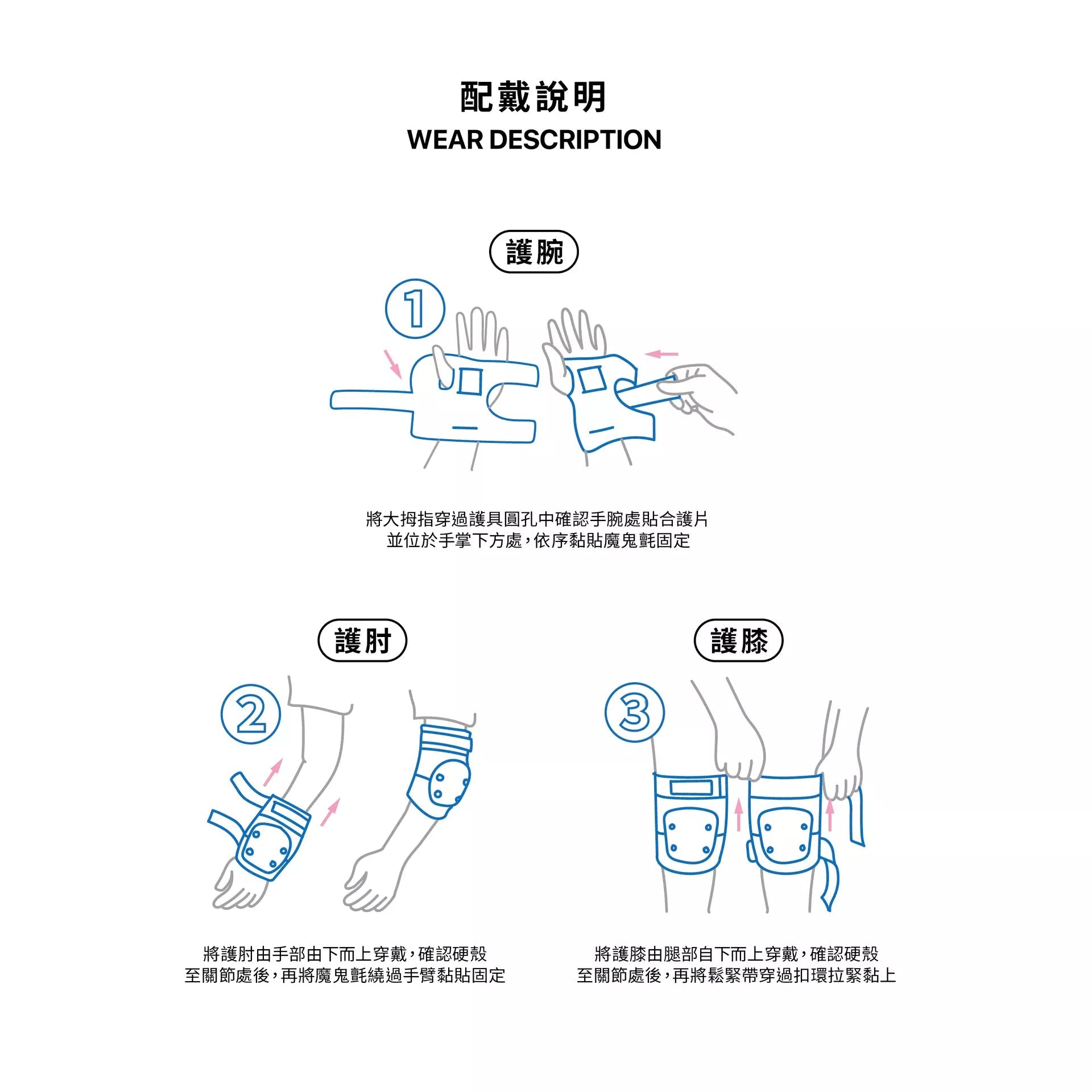 配戴說明
WEAR DESCRIPTION

護腕

1

將大拇指穿過護具圓孔中確認手腕處貼合護片
並位於手掌下方處，依序黏貼魔鬼氈固定

護肘

2

將護肘由手部由下而上穿戴，確認硬殼
至關節處後，再將魔鬼氈繞過手臂黏貼固定

護膝

3

將護膝由腿部自下而上穿戴，確認硬殼
至關節處後，再將鬆緊帶穿過扣環拉緊黏上