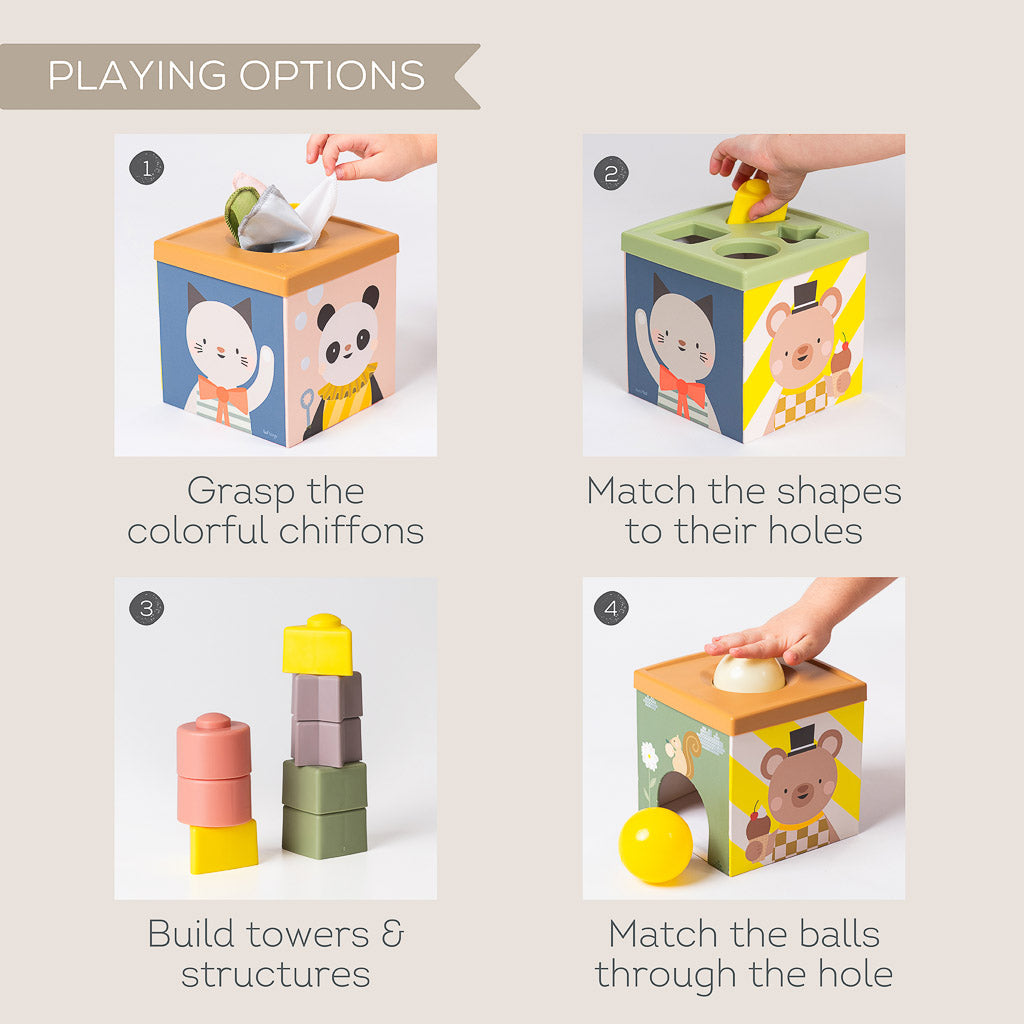 PLAYING OPTIONS

1

Grasp the colorful chiffons

2

Match the shapes to their holes

3

Build towers & structures

4

Match the balls through the hole